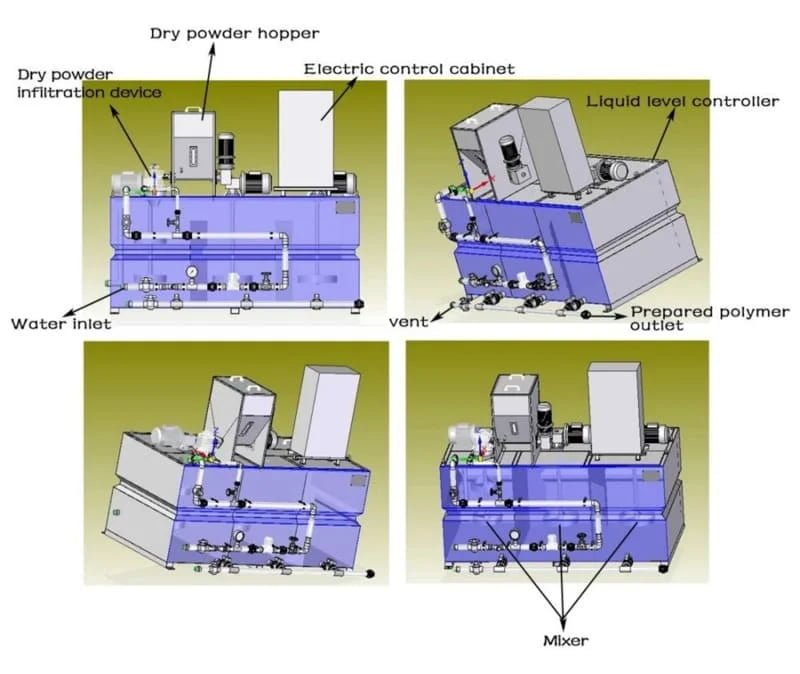 Dry powder hopper

Dry powder infiltration device

Electric control cabinet

Liquid level controller

Water inlet

vent

Prepared polymer outlet

Mixer